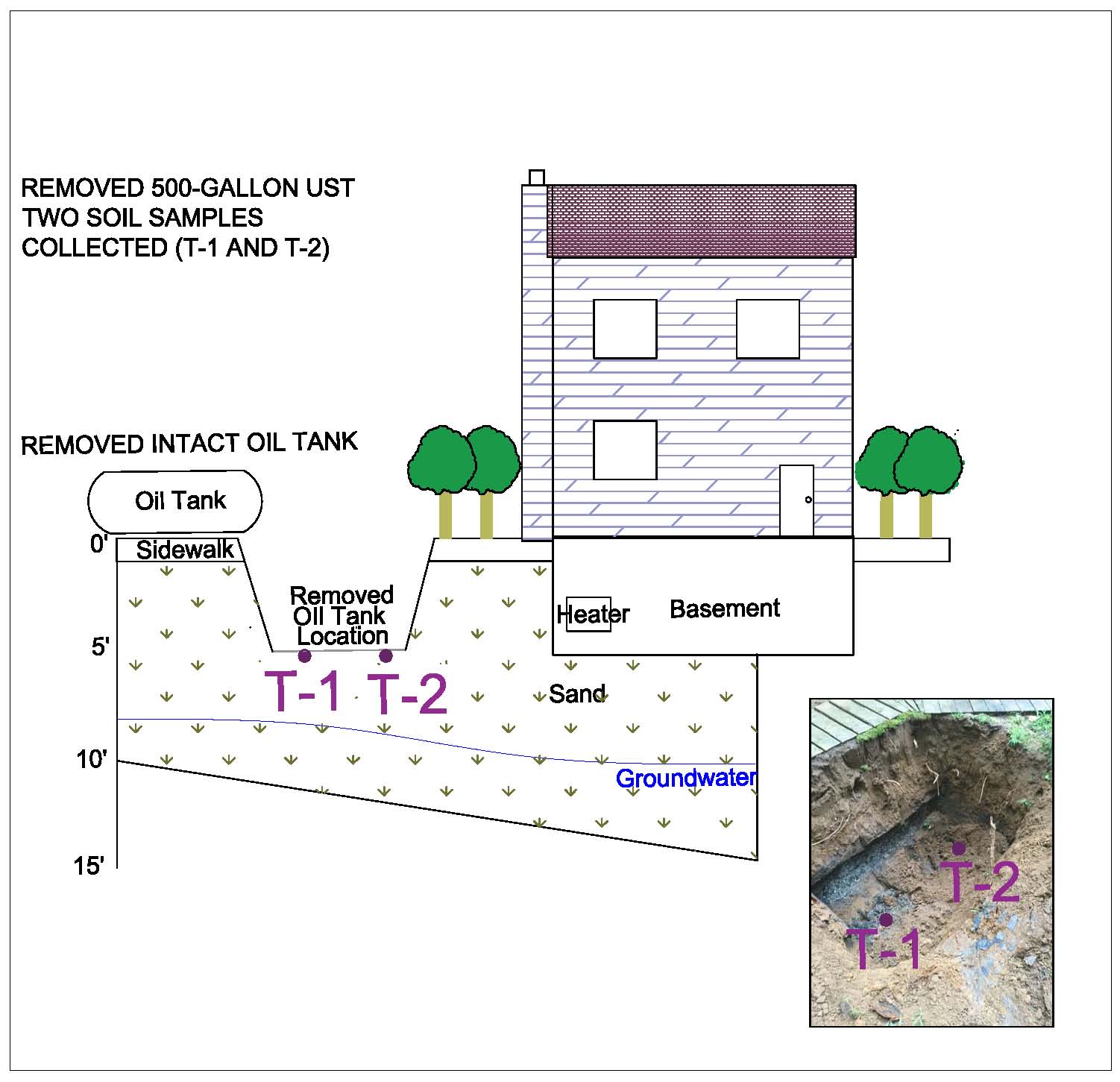 REMOVED 500-GALLON UST
TWO SOIL SAMPLES
COLLECTED (T-1 AND T-2)

REMOVED INTACT OIL TANK

Oil Tank

0'

Sidewalk

Removed Oil Tank Location

5'

T-1 T-2

Heater

Basement

Sand

10'

Groundwater

15'

T-2

T-1